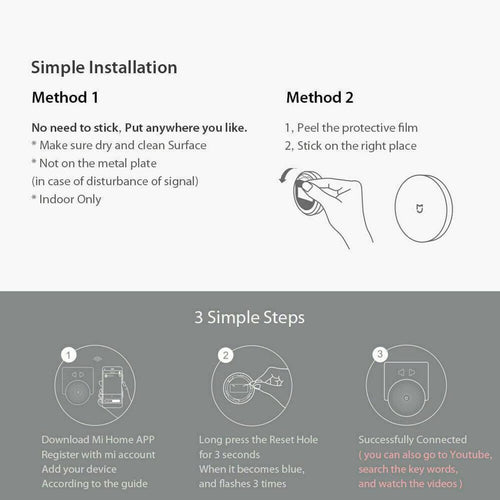 Simple Installation

Method 1

No need to stick, Put anywhere you like.
* Make sure dry and clean Surface
* Not on the metal plate
(in case of disturbance of signal)
* Indoor Only

Method 2

1, Peel the protective film
2, Stick on the right place

3 Simple Steps

1

Download Mi Home APP
Register with mi account
Add your device
According to the guide

2

Long press the Reset Hole
for 3 seconds
When it becomes blue,
and flashes 3 times

3

Successfully Connected
( you can also go to Youtube,
search the key words,
and watch the videos )